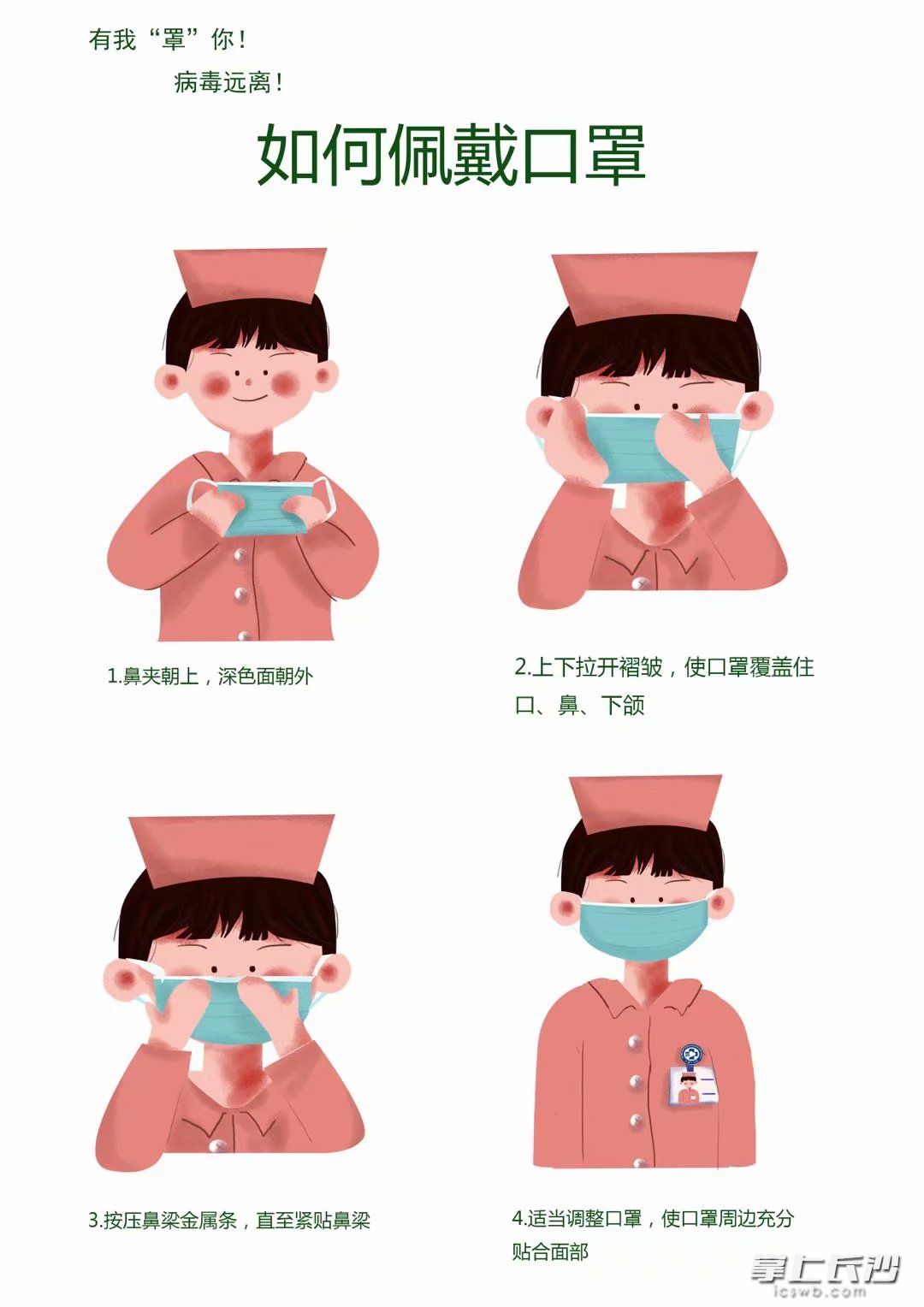 有我“罩”你！
病毒远离！

如何佩戴口罩

1.鼻夹朝上，深色面朝外

2.上下拉开褶皱，使口罩覆盖住口、鼻、下颌

3.按压鼻梁金属条，直至紧贴鼻梁

4.适当调整口罩，使口罩周边充分贴合面部

掌上长沙
icswb.com